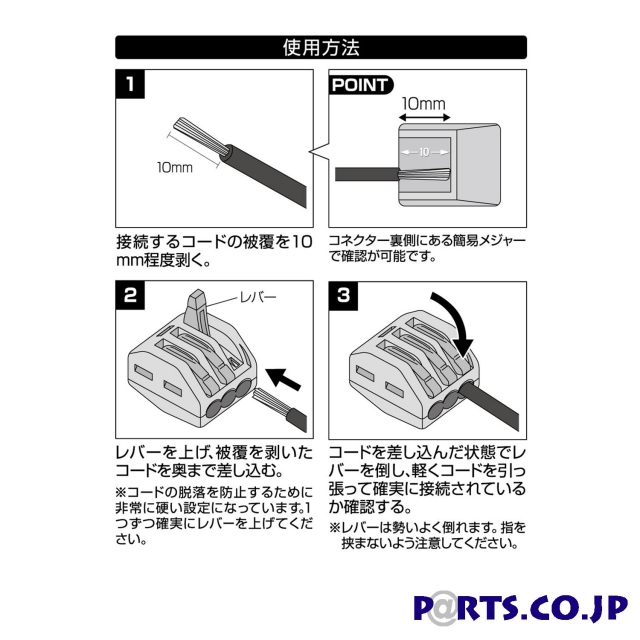 使用方法

1

10mm

接続するコードの被覆を10mm程度剥く。

POINT

10mm

10

コネクター裏側にある簡易メジャーで確認が可能です。

2

レバー

レバーを上げ、被覆を剥いたコードを奥まで差し込む。

※コードの脱落を防止するために非常に硬い設定になっています。1つずつ確実にレバーを上げてください。

3

コードを差し込んだ状態でレバーを倒し、軽くコードを引っ張って確実に接続されているか確認する。

※レバーは勢いよく倒れます。指を挟まないよう注意してください。

P@RTS.CO.JP